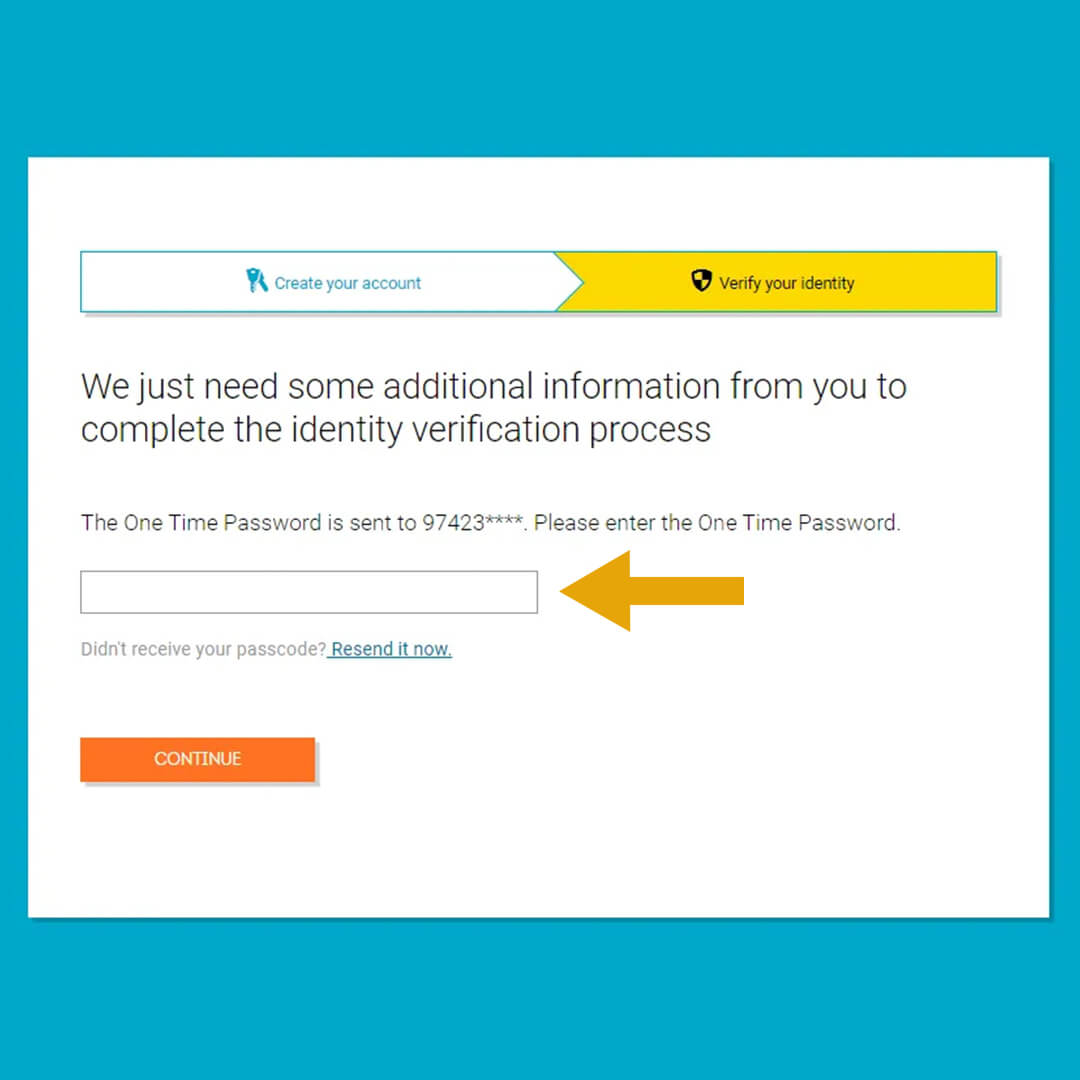 Create your account

Verify your identity

We just need some additional information from you to complete the identity verification process

The One Time Password is sent to 97423****. Please enter the One Time Password.

Didn't receive your passcode? Resend it now.

CONTINUE